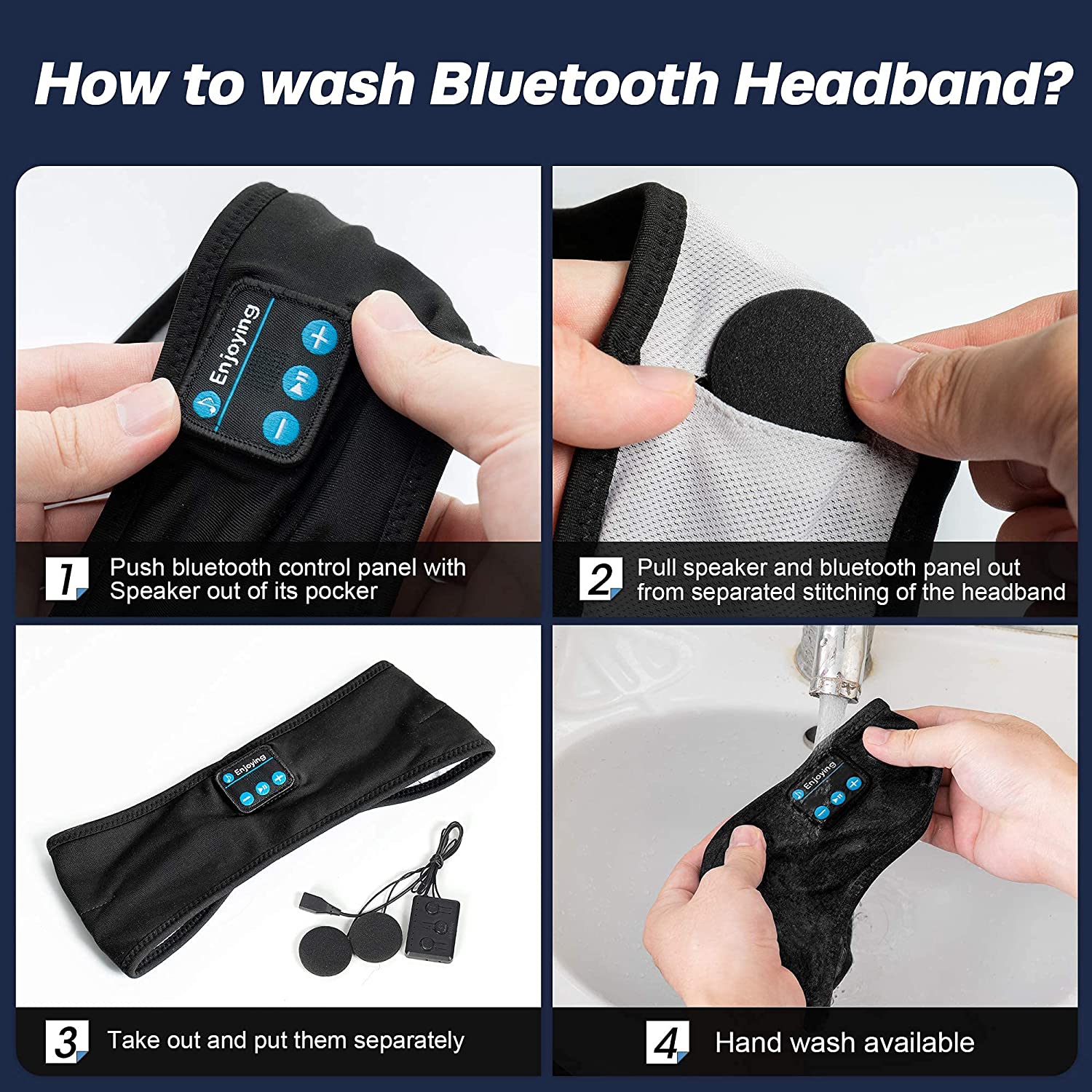 How to wash Bluetooth Headband?

Enjoying

1 Push bluetooth control panel with Speaker out of its pocker

2 Pull speaker and bluetooth panel out from separated stitching of the headband

Enjoying

3 Take out and put them separately

Enjoying

4 Hand wash available